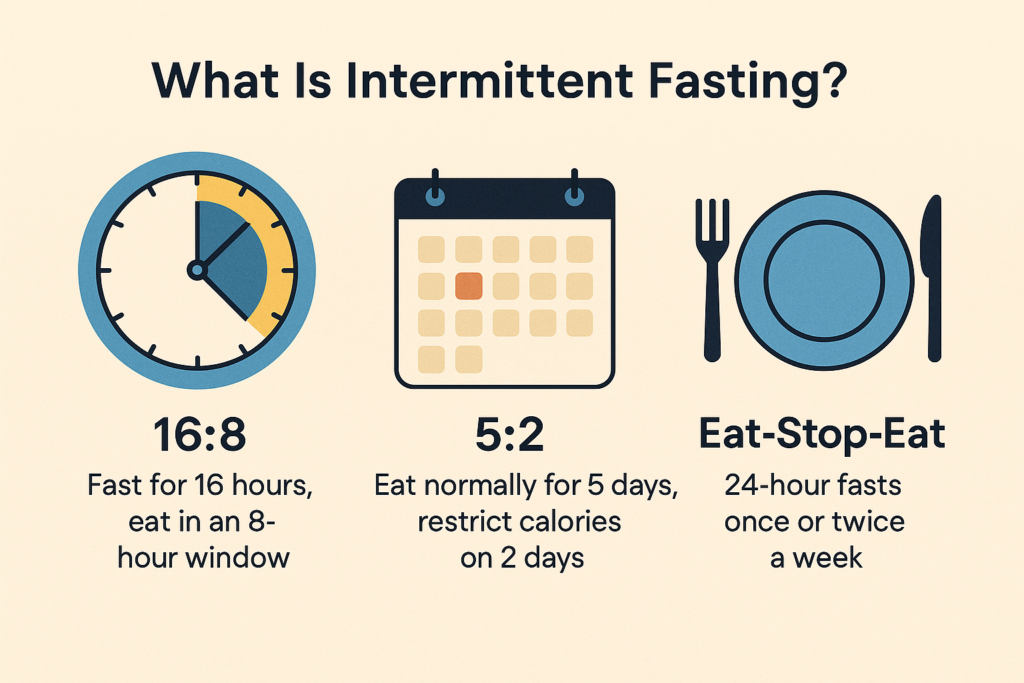 What Is Intermittent Fasting?

16:8
Fast for 16 hours, eat in an 8-hour window

5:2
Eat normally for 5 days, restrict calories on 2 days

Eat-Stop-Eat
24-hour fasts once or twice a week